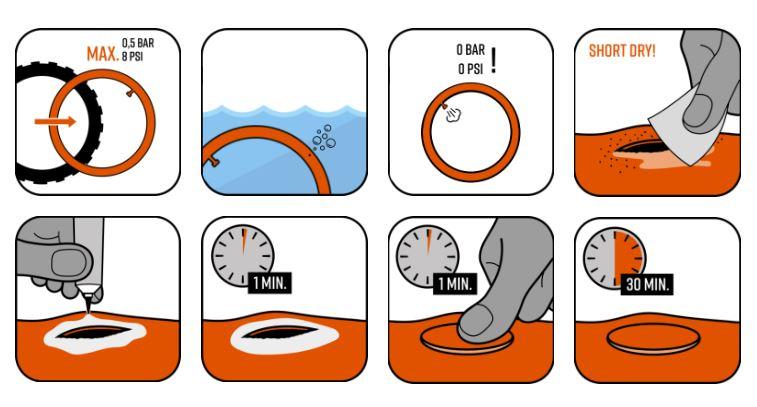 MAX. 0,5 BAR
8 PSI

0 BAR
0 PSI !

SHORT DRY!

1 MIN.

1 MIN.

30 MIN.